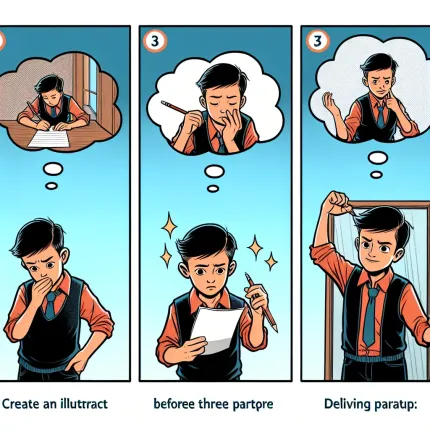 3

3

Create an illutract

before three partpre

Deliving paratup: